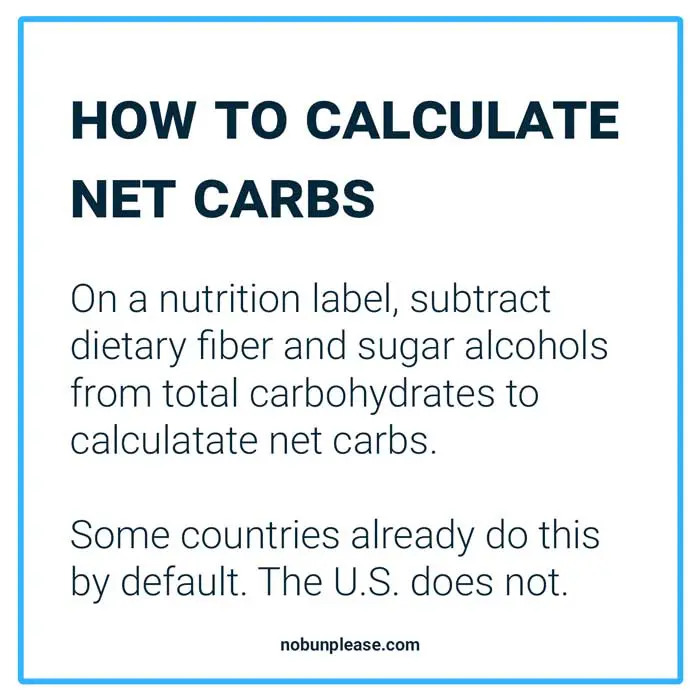 HOW TO CALCULATE NET CARBS

On a nutrition label, subtract dietary fiber and sugar alcohols from total carbohydrates to calculatate net carbs.

Some countries already do this by default. The U.S. does not.

nobunplease.com